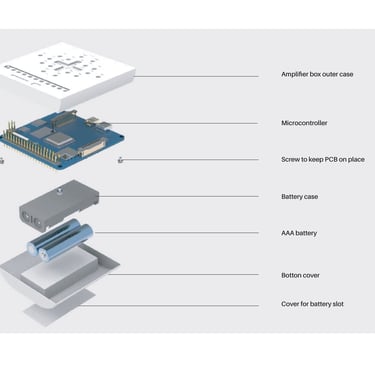 Amplifier box outer case

Microcontroller

Screw to keep PCB on place

Battery case

AAA battery

Botton cover

Cover for battery slot