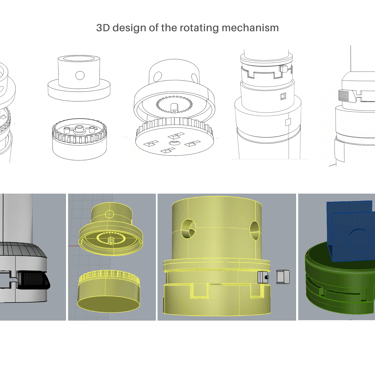 3D design of the rotating mechanism