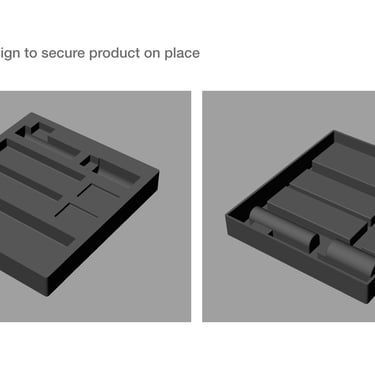 ign to secure product on place