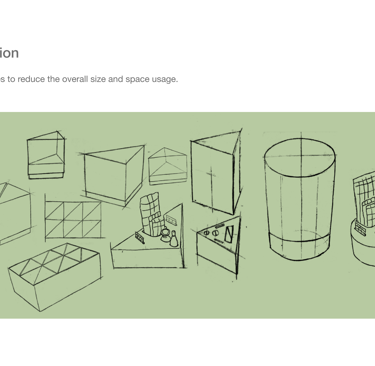 ion

s to reduce the overall size and space usage.