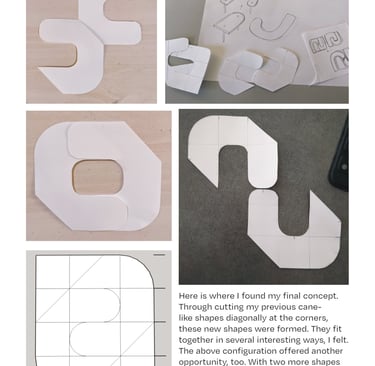 Here is where I found my final concept. Through cutting my previous cane-like shapes diagonally at the corners, these new shapes were formed. They fit together in several interesting ways, I felt. The above configuration offered another opportunity, too. With two more shapes