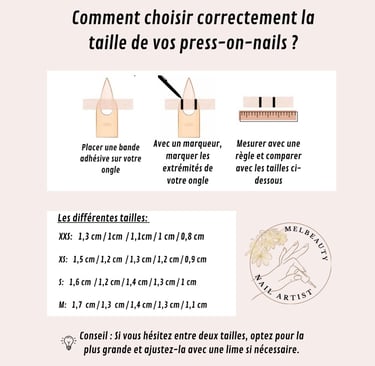 Comment choisir correctement la taille de vos press-on-nails ?

Placer une bande adhésive sur votre ongle

Avec un marqueur, marquer les extrémités de votre ongle

Mesurer avec une règle et comparer avec les tailles ci-dessous

Les différentes tailles:

XXS: 1,3 cm / 1cm / 1,1cm / 1 cm / 0,8 cm

XS: 1,5 cm / 1,2 cm / 1,3 cm / 1,2 cm / 0,9 cm

S: 1,6 cm / 1,2 cm / 1,4 cm / 1,3 cm / 1 cm

M: 1,7 cm / 1,3 cm / 1,4 cm / 1,3 cm / 1,1 cm

MELBEAUTY
NAIL ARTIST

Conseil : Si vous hésitez entre deux tailles, optez pour la plus grande et ajustez-la avec une lime si nécessaire.