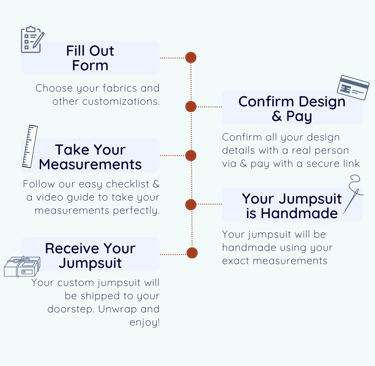 Fill Out Form

Choose your fabrics and other customizations.

Confirm Design & Pay

Confirm all your design details with a real person via & pay with a secure link

Take Your Measurements

Follow our easy checklist & a video guide to take your measurements perfectly.

Your Jumpsuit is Handmade

Your jumpsuit will be handmade using your exact measurements

Receive Your Jumpsuit

Your custom jumpsuit will be shipped to your doorstep. Unwrap and enjoy!