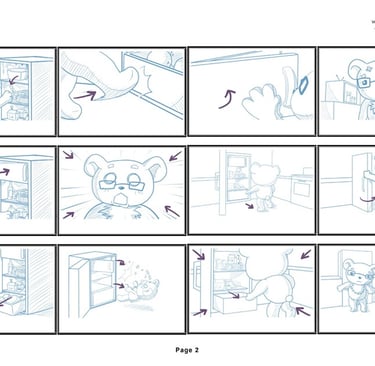 Page 2