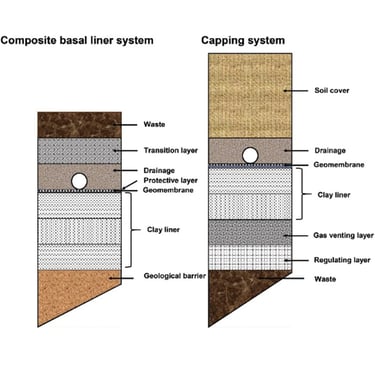 Composite basal liner system

Waste
Transition layer
Drainage
Protective layer
Geomembrane
Clay liner
Geological barrier

Capping system

Soil cover
Drainage
Geomembrane
Clay liner
Gas venting layer
Regulating layer
Waste