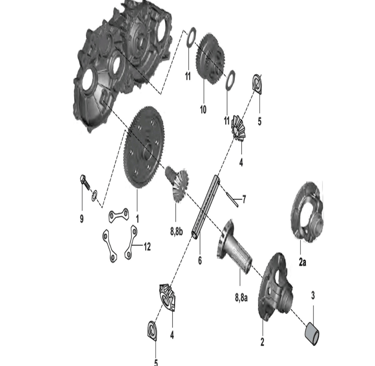 11
10
11
5
4
7
9
1
8,8b
12
6
2a
8,8a
3
4
2
5