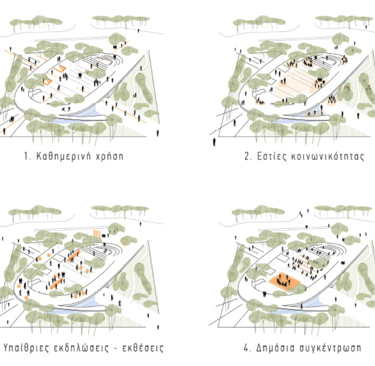 1. Καθημερινή χρήση

2. Εστίες κοινωνικότητας

Υπαίθριες εκδηλώσεις - εκθέσεις

4. Δημόσια συγκέντρωση