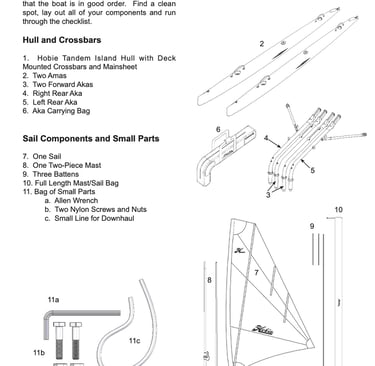 that the boat is in good order. Find a clean spot, lay out all of your components and run through the checklist.

Hull and Crossbars

1. Hobie Tandem Island Hull with Deck Mounted Crossbars and Mainsheet
2. Two Amas
3. Two Forward Akas
4. Right Rear Aka
5. Left Rear Aka
6. Aka Carrying Bag

Sail Components and Small Parts

7. One Sail
8. One Two-Piece Mast
9. Three Battens
10. Full Length Mast/Sail Bag
11. Bag of Small Parts
a. Allen Wrench
b. Two Nylon Screws and Nuts
c. Small Line for Downhaul

2

6

4

5

3

10

9

8

7

Hobie

11a

11b

11c