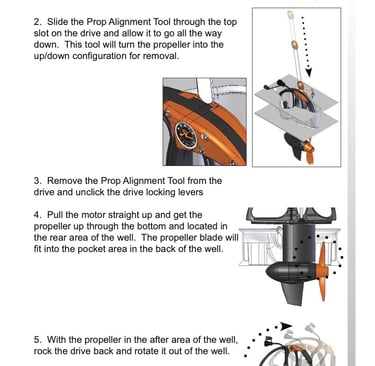 2. Slide the Prop Alignment Tool through the top slot on the drive and allow it to go all the way down. This tool will turn the propeller into the up/down configuration for removal.

3. Remove the Prop Alignment Tool from the drive and unclick the drive locking levers

4. Pull the motor straight up and get the propeller up through the bottom and located in the rear area of the well. The propeller blade will fit into the pocket area in the back of the well.

5. With the propeller in the after area of the well, rock the drive back and rotate it out of the well.