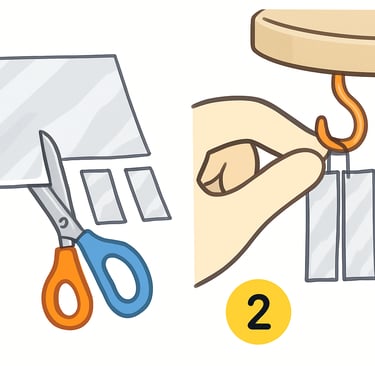 2