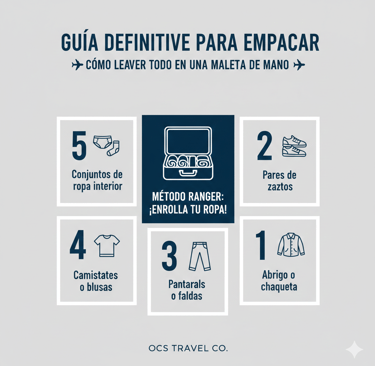 GUÍA DEFINITIVE PARA EMPACAR

CÓMO LEAVER TODO EN UNA MALETA DE MANO

5
Conjuntos de ropa interior

MÉTODO RANGER: ¡ENROLLA TU ROPA!

2
Pares de zaztos

4
Camistates o blusas

3
Pantarals o faldas

1
Abrigo o chaqueta

OCS TRAVEL CO.