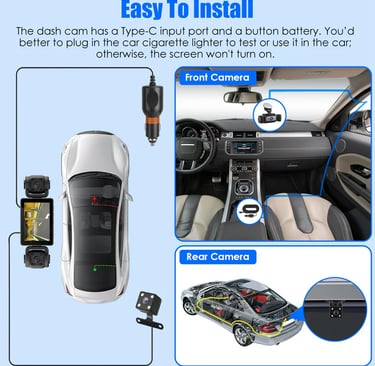 Easy To Install

The dash cam has a Type-C input port and a button battery. You'd better to plug in the car cigarette lighter to test or use it in the car; otherwise, the screen won't turn on.

Front Camera

Rear Camera