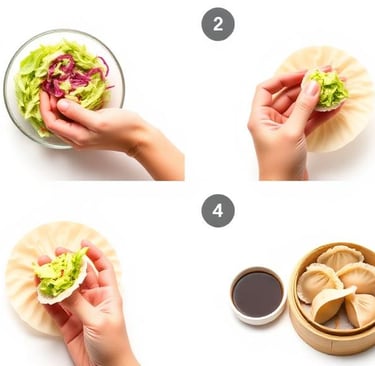 2

4