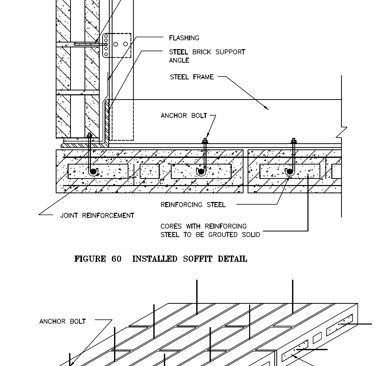 FLASHING

STEEL BRICK SUPPORT ANGLE

STEEL FRAME

ANCHOR BOLT

REINFORCING STEEL

JOINT REINFORCEMENT

CORES WITH REINFORCING STEEL TO BE GROUTED SOLID

FIGURE 60 INSTALLED SOFFIT DETAIL

ANCHOR BOLT