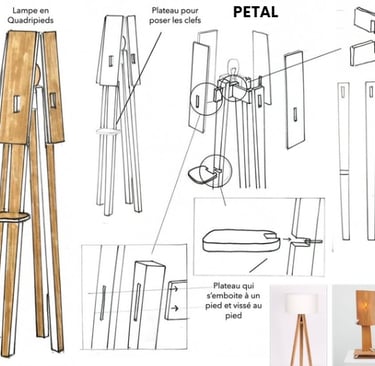 Lampe en Quadripieds

Plateau pour poser les clefs

PETAL

Plateau qui s'emboite à un pied et vissé au pied