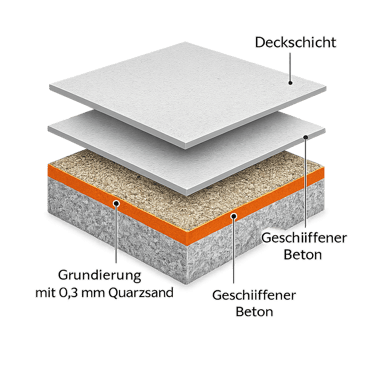 Deckschicht

Geschiiffener Beton

Grundierung mit 0,3 mm Quarzsand

Geschiiffener Beton