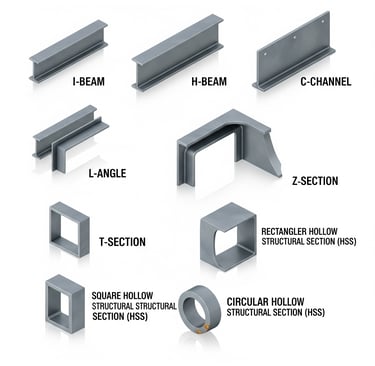 I-BEAM

H-BEAM

C-CHANNEL

L-ANGLE

Z-SECTION

T-SECTION

RECTANGLER HOLLOW STRUCTURAL SECTION (HSS)

SQUARE HOLLOW STRUCTURAL STRUCTURAL SECTION (HSS)

CIRCULAR HOLLOW STRUCTURAL SECTION (HSS)