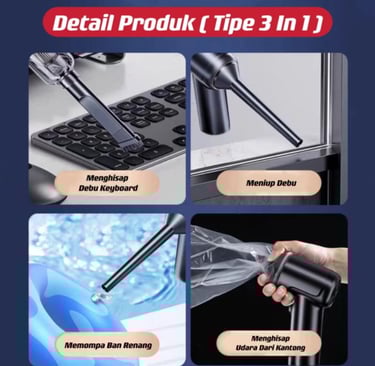 Detail Produk ( Tipe 3 In 1 )

Menghisap Debu Keyboard

Meniup Debu

Memompa Ban Renang

Menghisap Udara Dari Kantong