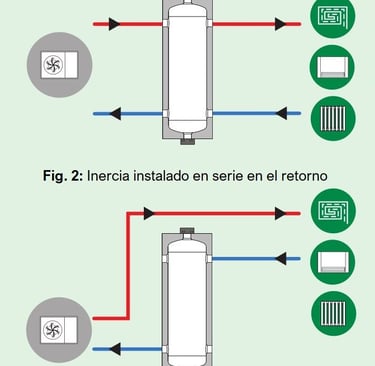 Fig. 2: Inercia instalado en serie en el retorno