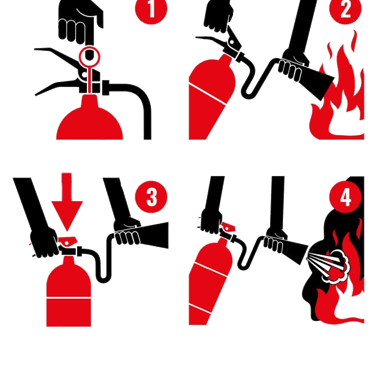 1

2

3

4