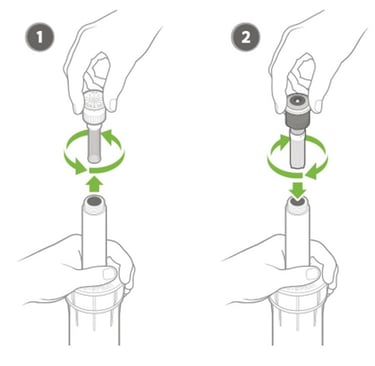 1

2