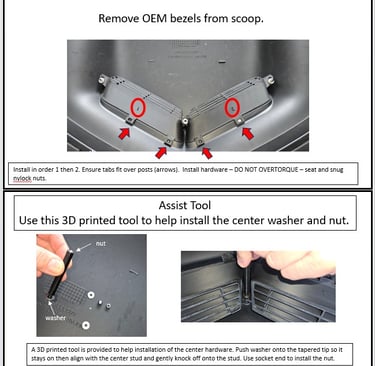 Remove OEM bezels from scoop.

Install in order 1 then 2. Ensure tabs fit over posts (arrows). Install hardware – DO NOT OVERTORQUE – seat and snug nylock nuts.

Assist Tool
Use this 3D printed tool to help install the center washer and nut.

nut

washer

A 3D printed tool is provided to help installation of the center hardware. Push washer onto the tapered tip so it stays on then align with the center stud and gently knock off onto the stud. Use socket end to install the nut.