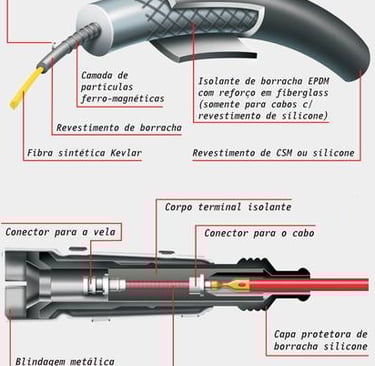 Camada de partículas ferro-magnéticas

Isolante de borracha EPDM com reforço em fiberglass (somente para cabos c/ revestimento de silicone)

Revestimento de borracha

Fibra sintética Kevlar

Revestimento de CSM ou silicone

Corpo terminal isolante

Conector para a vela

Conector para o cabo

Capa protetora de borracha silicone

Blindagem metálica