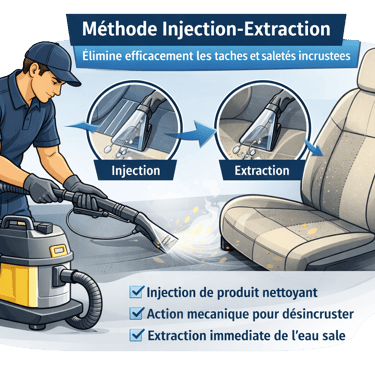 Méthode Injection-Extraction

Élimine efficacement les taches et saletés incrustees

Injection

Extraction

Injection de produit nettoyant

Action mecanique pour désincruster

Extraction immediate de l'eau sale