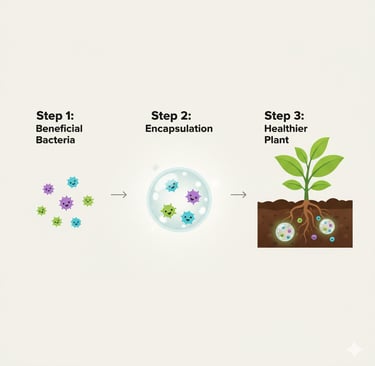 Step 1:
Beneficial Bacteria

Step 2:
Encapsulation

Step 3:
Healthier Plant