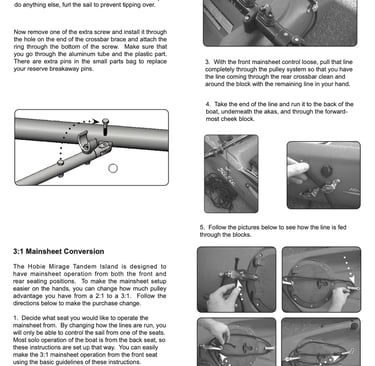 do anything else, furl the sail to prevent tipping over.

Now remove one of the extra screw and install it through the hole on the end of the crossbar brace and attach the ring through the bottom of the screw. Make sure that you go through the aluminum tube and the plastic part. There are extra pins in the small parts bag to replace your reserve breakaway pins.

3:1 Mainsheet Conversion

The Hobie Mirage Tandem Island is designed to have mainsheet operation from both the front and rear seating positions. To make the mainsheet setup easier on the hands, you can change how much pulley advantage you have from a 2:1 to a 3:1. Follow the directions below to make the purchase change.

1. Decide what seat you would like to operate the mainsheet from. By changing how the lines are run, you will only be able to control the sail from one of the seats. Most solo operation of the boat is from the back seat, so these instructions are set up that way. You can easily make the 3:1 mainsheet operation from the front seat using the basic guidelines of these instructions.

3. With the front mainsheet control loose, pull that line completely through the pulley system so that you have the line coming through the rear crossbar clean and around the block with the remaining line in your hand.

4. Take the end of the line and run it to the back of the boat, underneath the akas, and through the forward-most cheek block.

5. Follow the pictures below to see how the line is fed through the blocks.