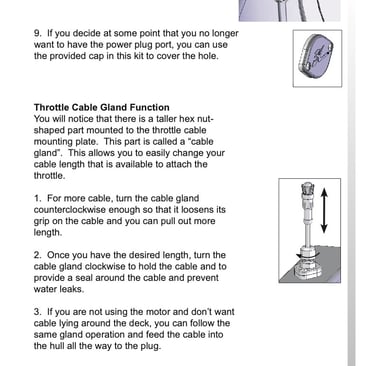 9. If you decide at some point that you no longer want to have the power plug port, you can use the provided cap in this kit to cover the hole.

Throttle Cable Gland Function
You will notice that there is a taller hex nut-shaped part mounted to the throttle cable mounting plate. This part is called a "cable gland". This allows you to easily change your cable length that is available to attach the throttle.

1. For more cable, turn the cable gland counterclockwise enough so that it loosens its grip on the cable and you can pull out more length.

2. Once you have the desired length, turn the cable gland clockwise to hold the cable and to provide a seal around the cable and prevent water leaks.

3. If you are not using the motor and don't want cable lying around the deck, you can follow the same gland operation and feed the cable into the hull all the way to the plug.