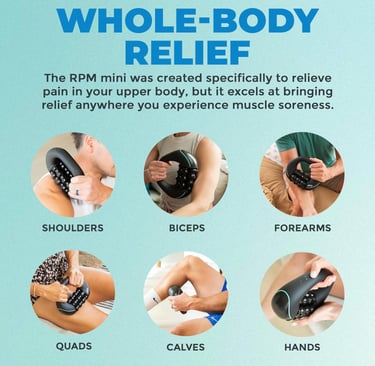 WHOLE-BODY RELIEF

The RPM mini was created specifically to relieve pain in your upper body, but it excels at bringing relief anywhere you experience muscle soreness.

SHOULDERS

BICEPS

FOREARMS

QUADS

CALVES

HANDS