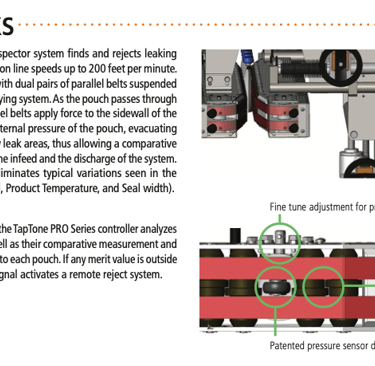 KS

spector system finds and rejects leaking on line speeds up to 200 feet per minute. with dual pairs of parallel belts suspended ying system. As the pouch passes through el belts apply force to the sidewall of the ternal pressure of the pouch, evacuating leak areas, thus allowing a comparative he infeed and the discharge of the system. iminates typical variations seen in the , Product Temperature, and Seal width).

the TapTone PRO Series controller analyzes ell as their comparative measurement and to each pouch. If any merit value is outside gnal activates a remote reject system.

Fine tune adjustment for p

Patented pressure sensor d