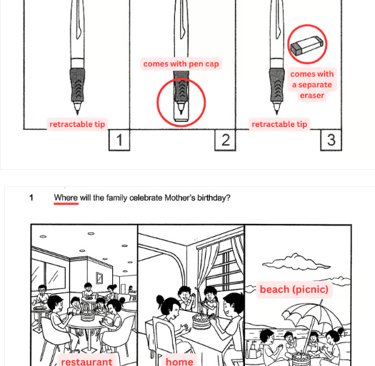 comes with pen cap

comes with a separate eraser

retractable tip

retractable tip

1

2

3

1 Where will the family celebrate Mother's birthday?

beach (picnic)

restaurant

home