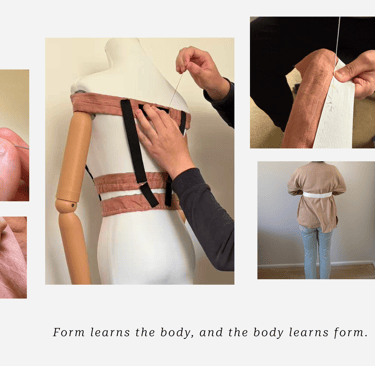 Form learns the body, and the body learns form.