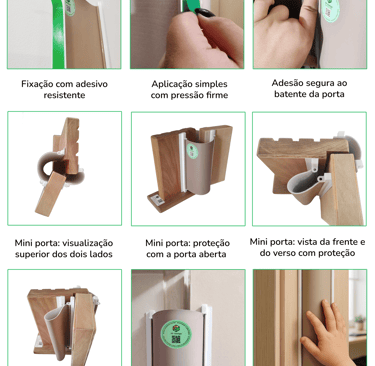 Fixação com adesivo resistente

Aplicação simples com pressão firme

Adesão segura ao batente da porta

Mini porta: visualização superior dos dois lados

Mini porta: proteção com a porta aberta

Mini porta: vista da frente e do verso com proteção