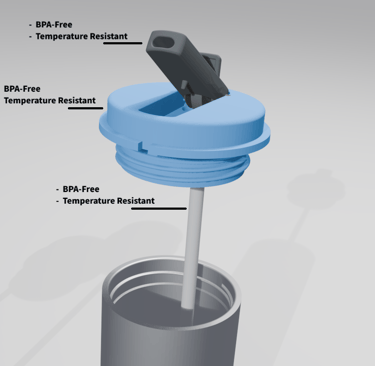 - BPA-Free
- Temperature Resistant

BPA-Free
Temperature Resistant

- BPA-Free
- Temperature Resistant