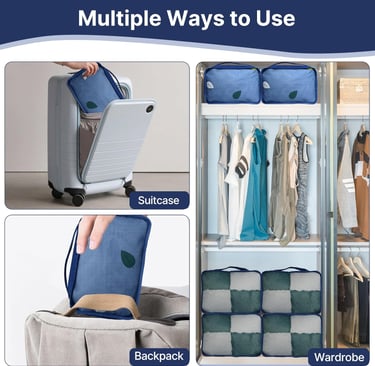 Multiple Ways to Use

Suitcase

Backpack

Wardrobe