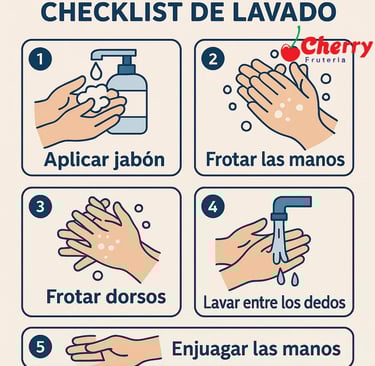 CHECKLIST DE LAVADO

Cherry
Fruteria

1
Aplicar jabón

2
Frotar las manos

3
Frotar dorsos

4
Lavar entre los dedos

5
Enjuagar las manos