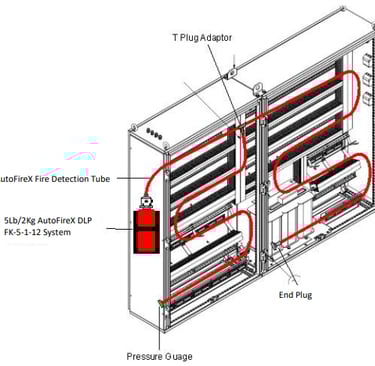 T Plug Adaptor

utoFireX Fire Detection Tube

5Lb/2Kg AutoFireX DLP
FK-5-1-12 System

End Plug

Pressure Guage