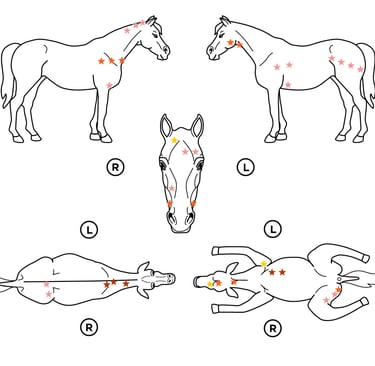 R

L

L

L

R

R