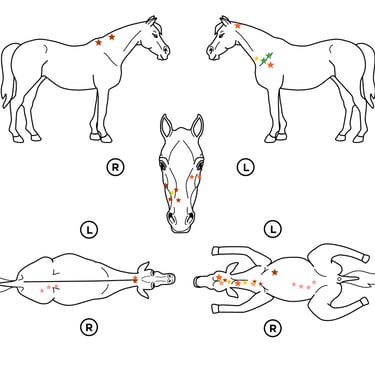 R

L

L

L

R

R