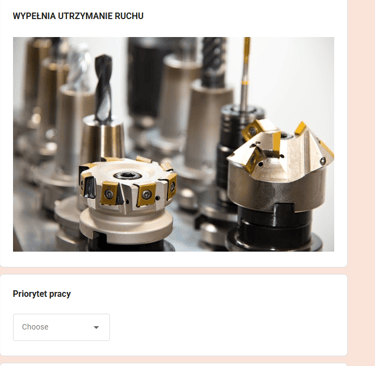 WYPEŁNIA UTRZYMANIE RUCHU

Priorytet pracy

Choose