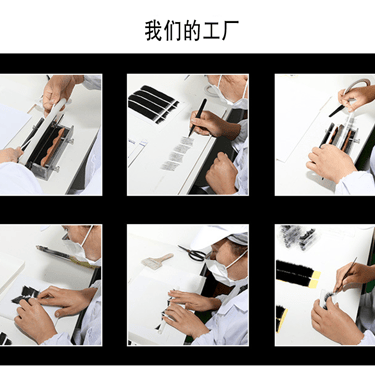 我们的工厂