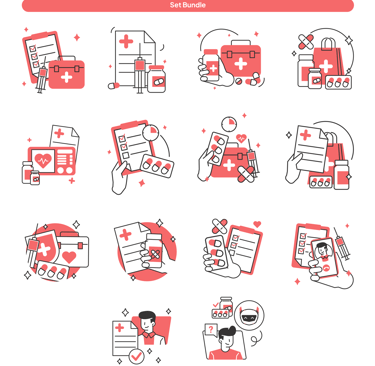 Set Bundle

?