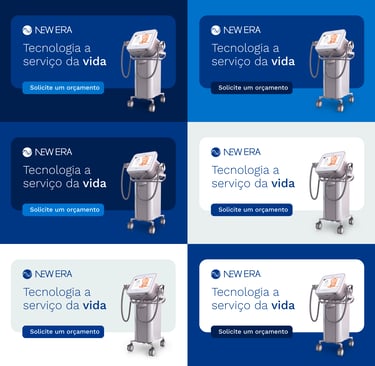 NEW ERA
Tecnologia a serviço da vida
Solicite um orçamento

NEW ERA
Tecnologia a serviço da vida
Solicite um orçamento

NEW ERA
Tecnologia a serviço da vida
Solicite um orçamento

NEW ERA
Tecnologia a serviço da vida
Solicite um orçamento

NEW ERA
Tecnologia a serviço da vida
Solicite um orçamento

NEW ERA
Tecnologia a serviço da vida
Solicite um orçamento