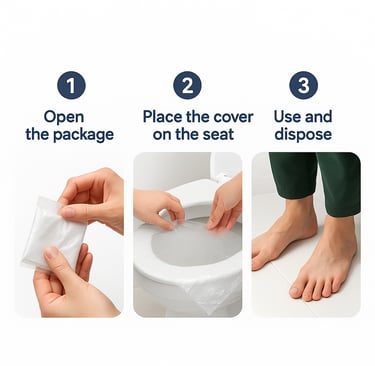 1
Open the package

2
Place the cover on the seat

3
Use and dispose