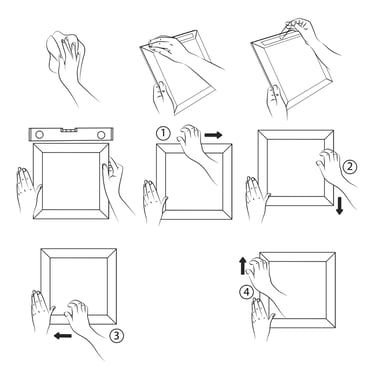 1

2

3

4