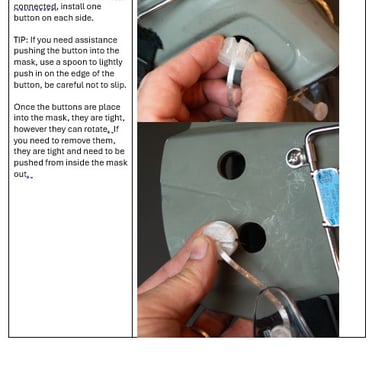 connected, install one button on each side.

TIP: If you need assistance pushing the button into the mask, use a spoon to lightly push in on the edge of the button, be careful not to slip.

Once the buttons are place into the mask, they are tight, however they can rotate. If you need to remove them, they are tight and need to be pushed from inside the mask out.