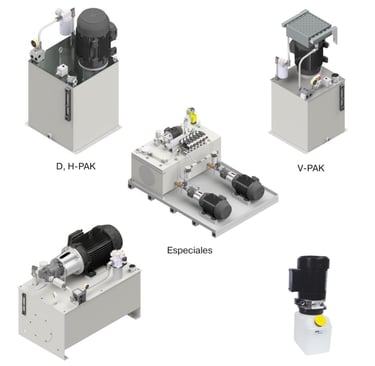 D, H-PAK

V-PAK

Especiales